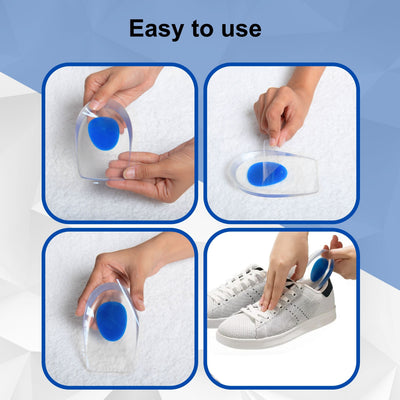 Easy to use